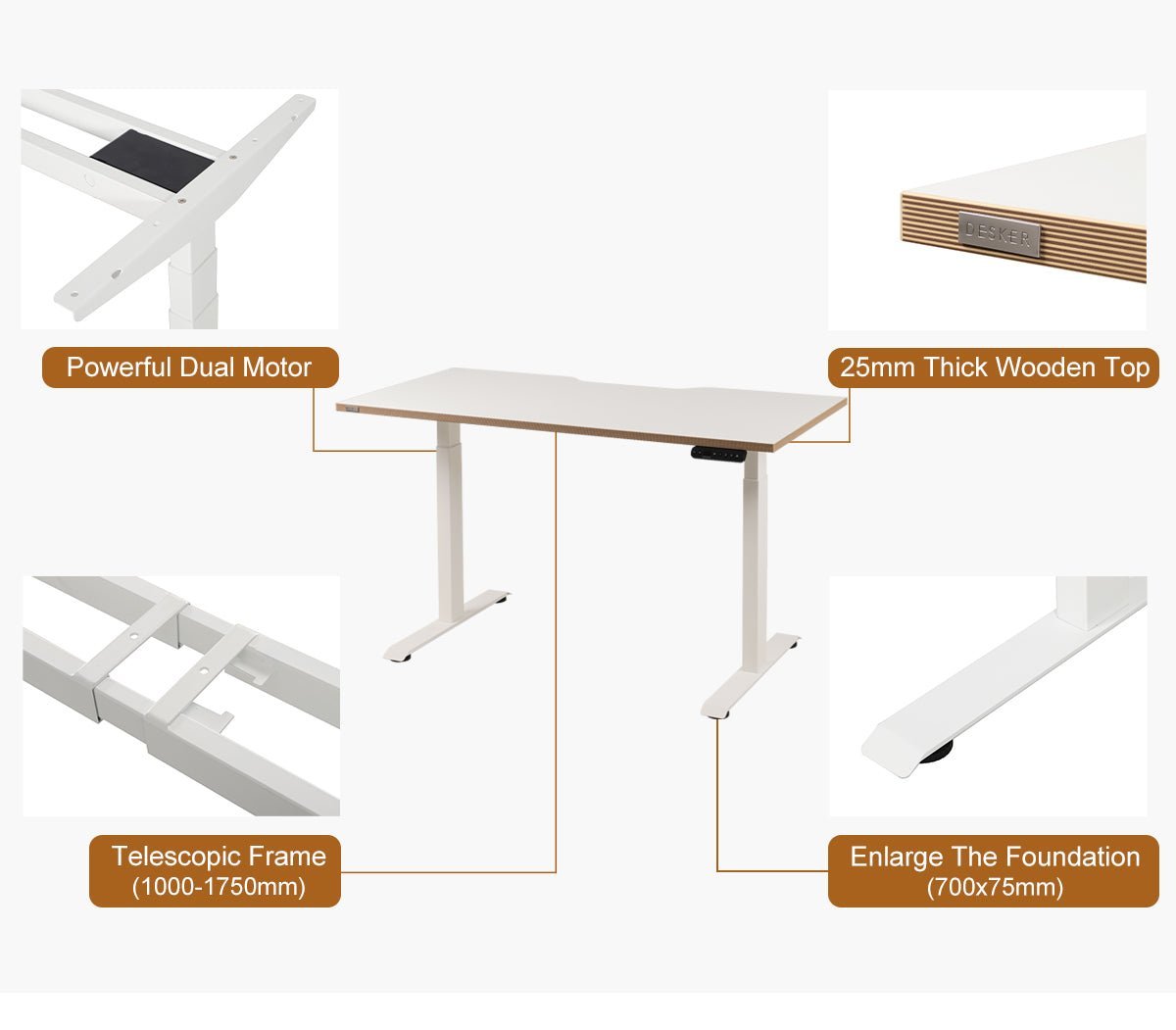 DESKER

Powerful Dual Motor

25mm Thick Wooden Top

Telescopic Frame
(1000-1750mm)

Enlarge The Foundation
(700x75mm)