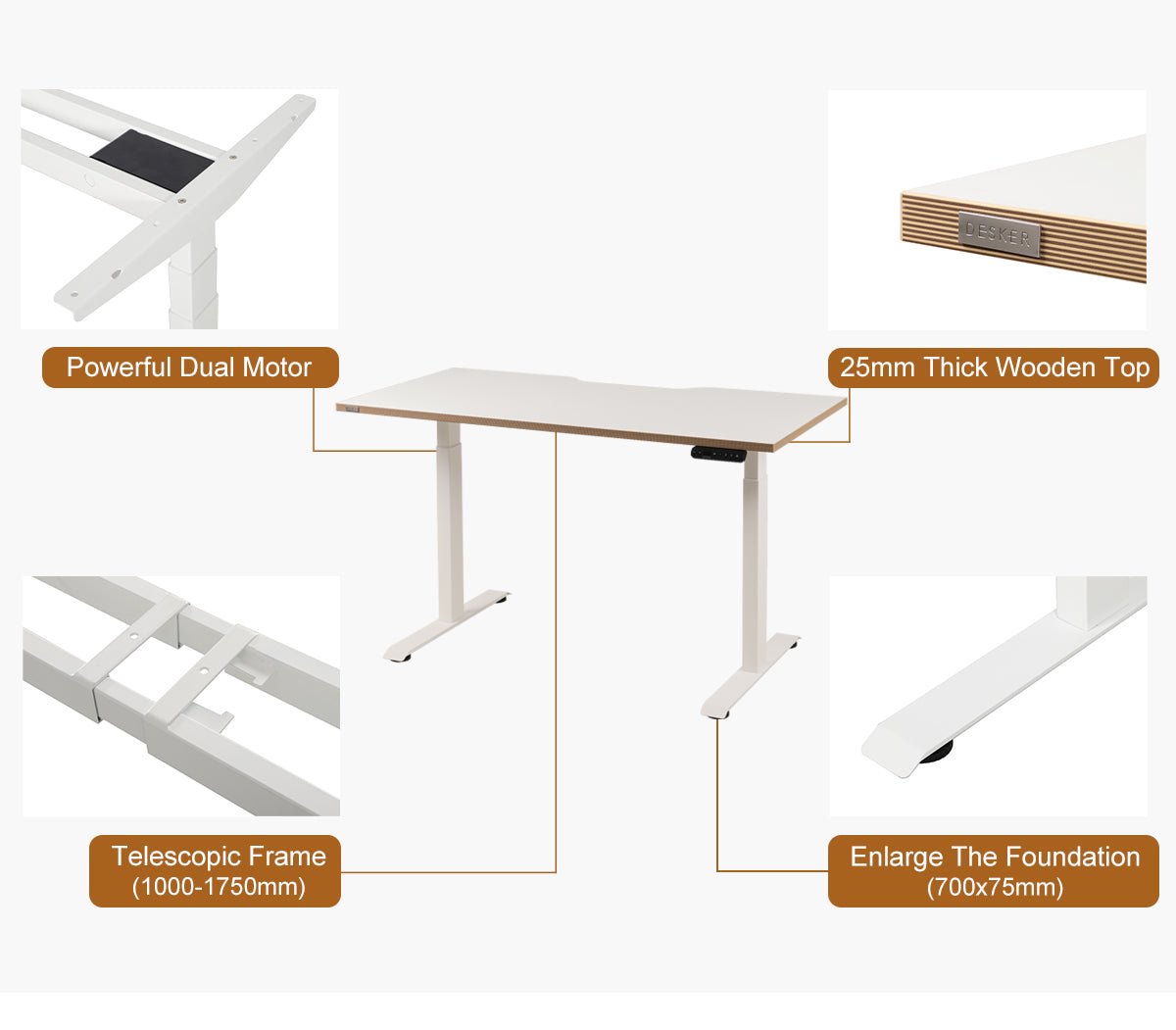 DESKER

Powerful Dual Motor

25mm Thick Wooden Top

Telescopic Frame
(1000-1750mm)

Enlarge The Foundation
(700x75mm)